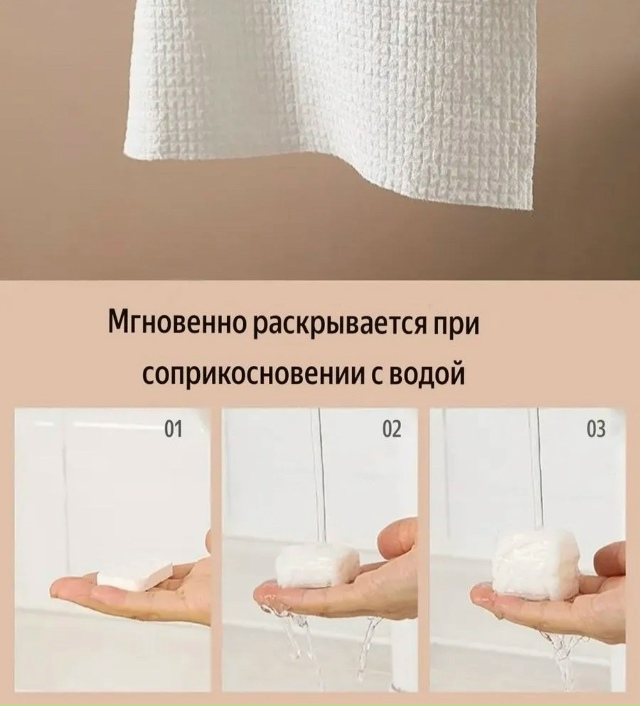 Мгновенно раскрывается при соприкосновении с водой

01

02

03