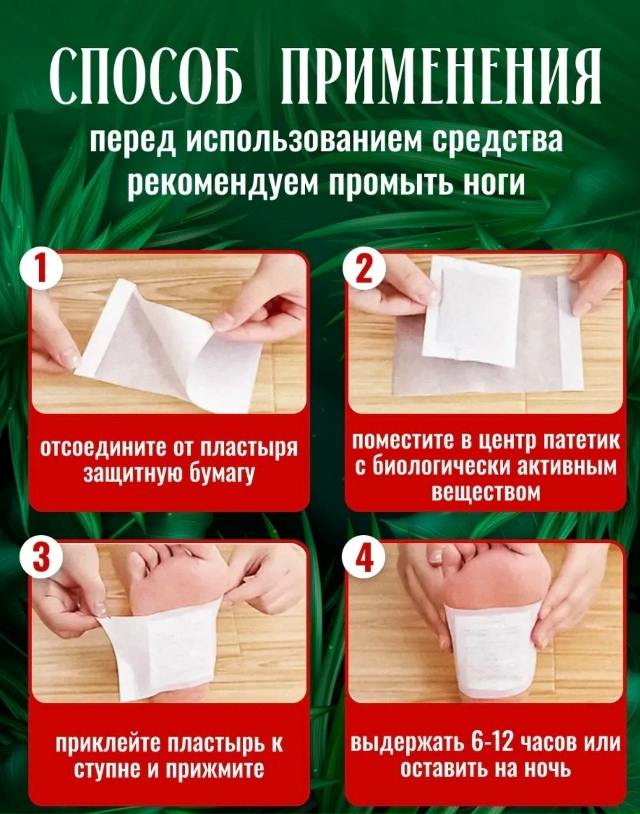 СПОСОБ ПРИМЕНЕНИЯ

перед использованием средства рекомендуем промыть ноги

1

отсоедините от пластыря защитную бумагу

2

поместите в центр патетик с биологически активным веществом

3

приклейте пластырь к ступне и прижмите

4

выдержать 6-12 часов или оставить на ночь