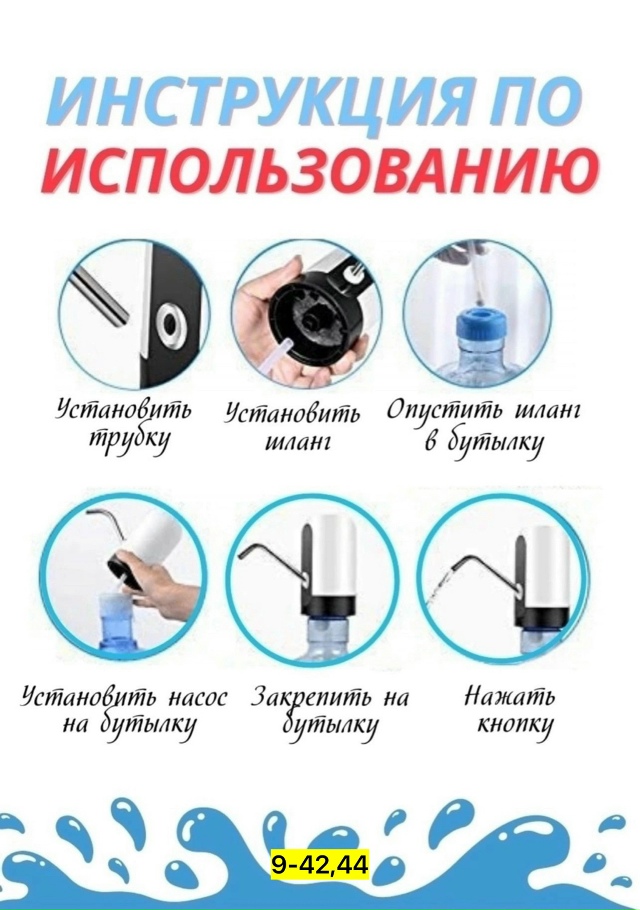 ИНСТРУКЦИЯ ПО
ИСПОЛЬЗОВАНИЮ

Установить трубку

Установить шланг

Опустить шланг в бутылку

Установить насос на бутылку

Закрепить на бутылку

Нажать кнопку

9-42,44