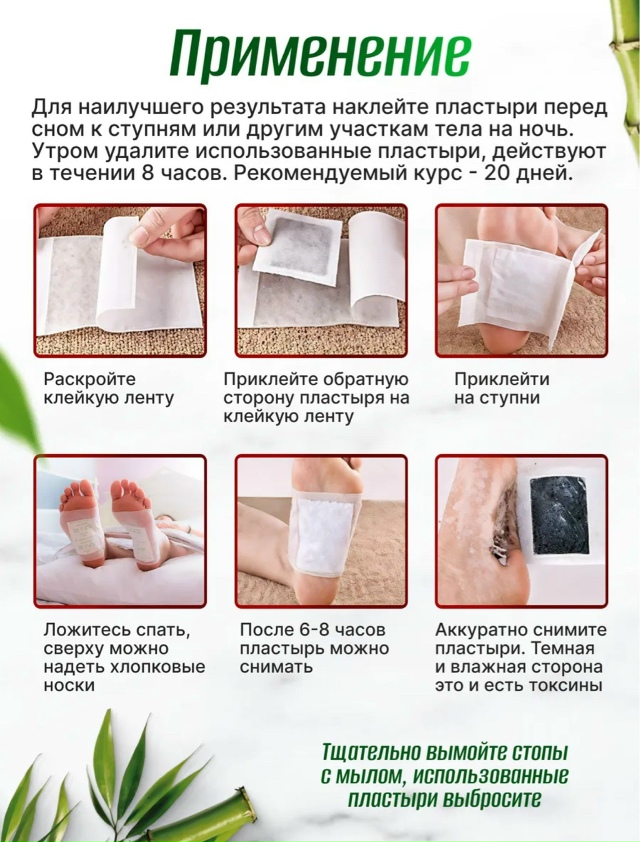 Применение

Для наилучшего результата наклейте пластыри перед сном к ступням или другим участкам тела на ночь. Утром удалите использованные пластыри, действуют в течении 8 часов. Рекомендуемый курс - 20 дней.

Раскройте клейкую ленту

Приклейте обратную сторону пластыря на клейкую ленту

Приклейти на ступни

Ложитесь спать, сверху можно надеть хлопковые носки

После 6-8 часов пластырь можно снимать

Аккуратно снимите пластыри. Темная и влажная сторона это и есть токсины

Тщательно вымойте стопы с мылом, использованные пластыри выбросите