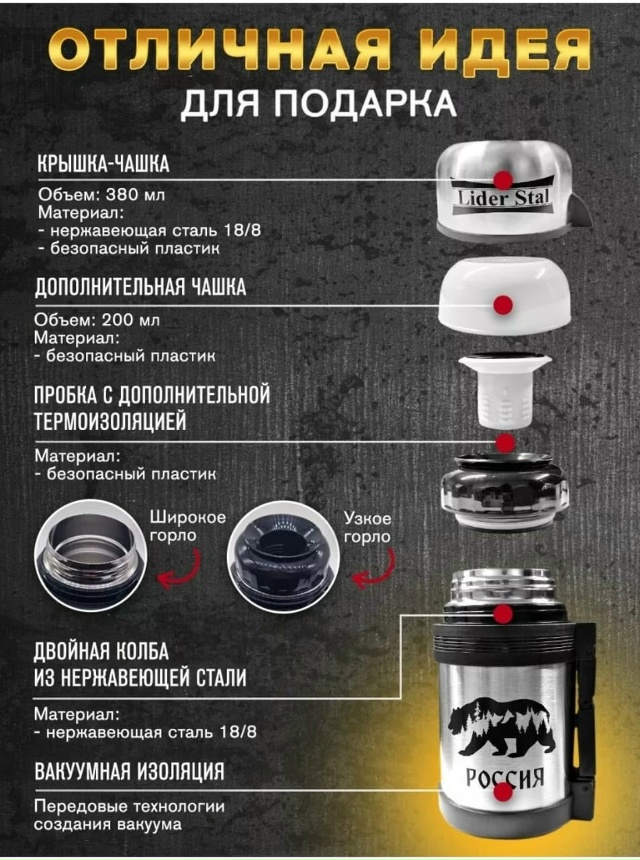 ОТЛИЧНАЯ ИДЕЯ
ДЛЯ ПОДАРКА

КРЫШКА-ЧАШКА
Объем: 380 мл
Материал:
- нержавеющая сталь 18/8
- безопасный пластик

Lider Stal

ДОПОЛНИТЕЛЬНАЯ ЧАШКА
Объем: 200 мл
Материал:
- безопасный пластик

ПРОБКА С ДОПОЛНИТЕЛЬНОЙ ТЕРМОИЗОЛЯЦИЕЙ
Материал:
- безопасный пластик

Широкое горло

Узкое горло

ДВОЙНАЯ КОЛБА ИЗ НЕРЖАВЕЮЩЕЙ СТАЛИ
Материал:
- нержавеющая сталь 18/8

ВАКУУМНАЯ ИЗОЛЯЦИЯ
Передовые технологии создания вакуума

РОССИЯ