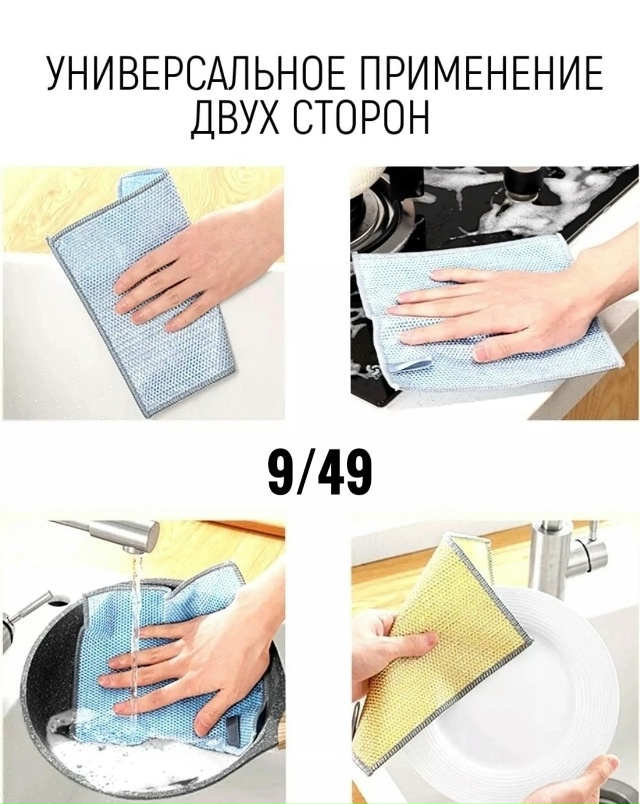 УНИВЕРСАЛЬНОЕ ПРИМЕНЕНИЕ ДВУХ СТОРОН

9/49