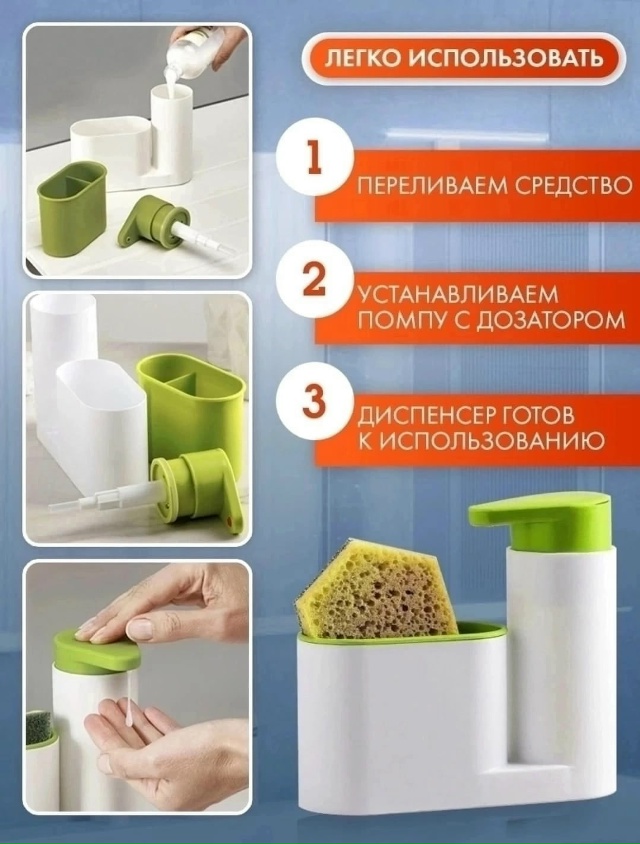 ЛЕГКО ИСПОЛЬЗОВАТЬ

1
ПЕРЕЛИВАЕМ СРЕДСТВО

2
УСТАНАВЛИВАЕМ ПОМПУ С ДОЗАТОРОМ

3
ДИСПЕНСЕР ГОТОВ К ИСПОЛЬЗОВАНИЮ