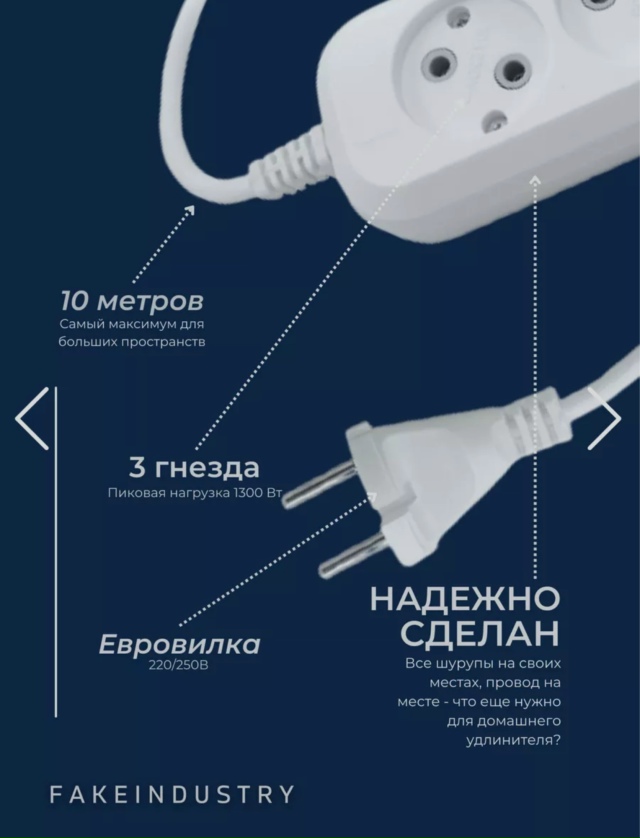 10 метров
Самый максимум для больших пространств

3 гнезда
Пиковая нагрузка 1300 Вт

Евровилка
220/250В

НАДЕЖНО СДЕЛАН
Все шурупы на своих местах, провод на месте - что еще нужно для домашнего удлинителя?

FAKEINDUSTRY