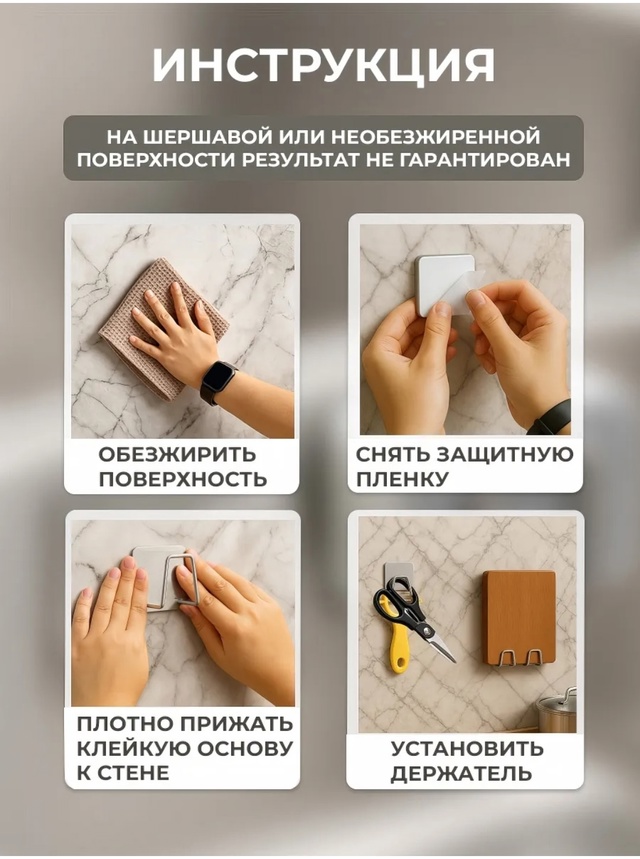 ИНСТРУКЦИЯ

НА ШЕРШАВОЙ ИЛИ НЕОБЕЗЖИРЕННОЙ ПОВЕРХНОСТИ РЕЗУЛЬТАТ НЕ ГАРАНТИРОВАН

ОБЕЗЖИРИТЬ ПОВЕРХНОСТЬ

СНЯТЬ ЗАЩИТНУЮ ПЛЕНКУ

ПЛОТНО ПРИЖАТЬ КЛЕЙКУЮ ОСНОВУ К СТЕНЕ

УСТАНОВИТЬ ДЕРЖАТЕЛЬ